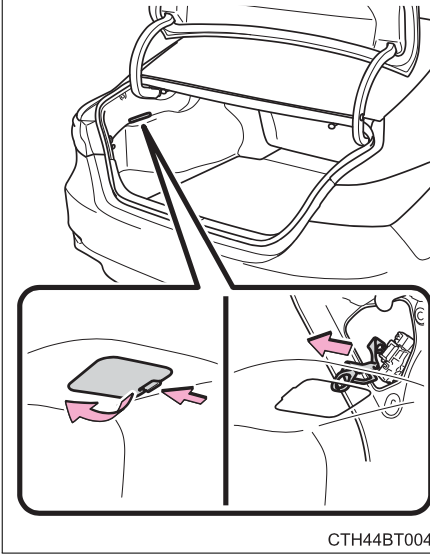 CTH44BT004