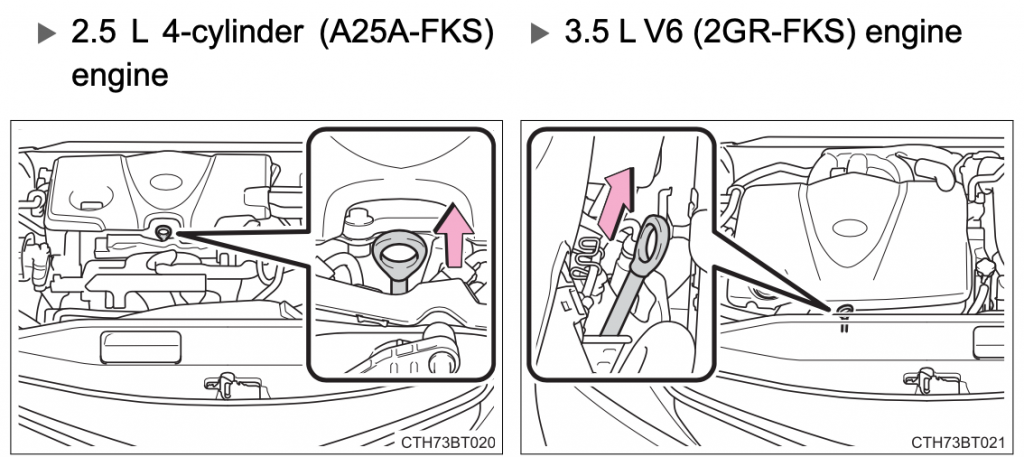 ▶ 2.5 L 4-cylinder (A25A-FKS) engine

CTH73BT020

▶ 3.5 L V6 (2GR-FKS) engine

CTH73BT021