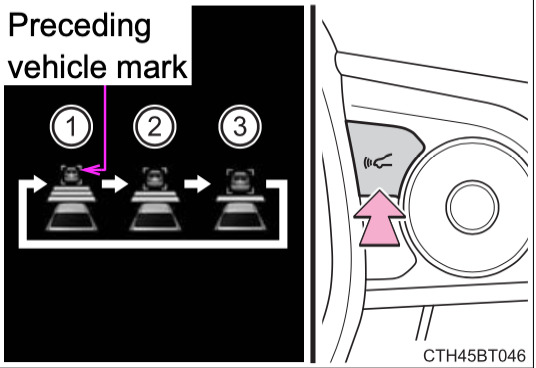 Preceding vehicle mark

1

2

3

CTH45BT046