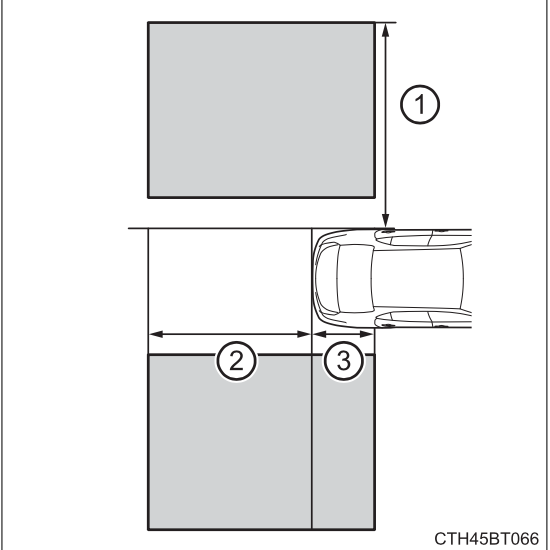 1
2
3
CTH45BT066